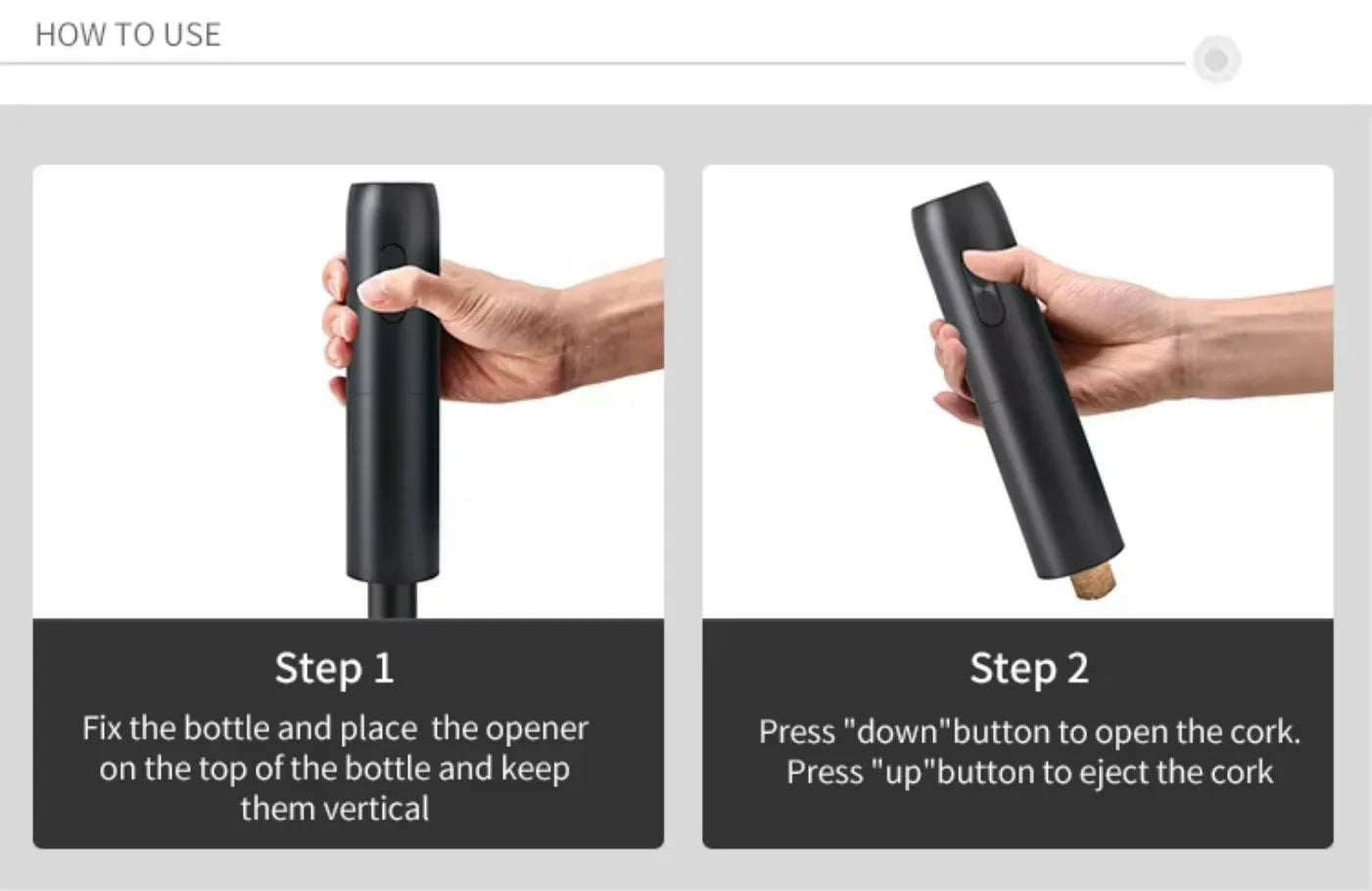 HOW TO USE

Step 1

Fix the bottle and place the opener on the top of the bottle and keep them vertical

Step 2

Press "down"button to open the cork. Press "up"button to eject the cork