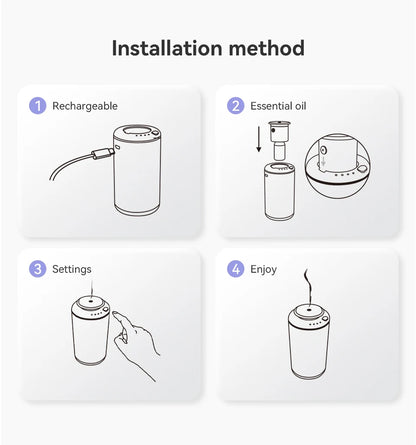 Installation method

1 Rechargeable

2 Essential oil

3 Settings

4 Enjoy