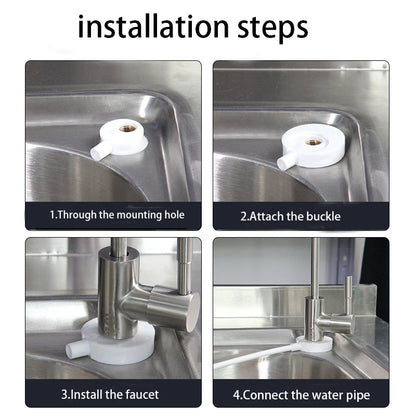 installation steps

1.Through the mounting hole

2.Attach the buckle

3.Install the faucet

4.Connect the water pipe