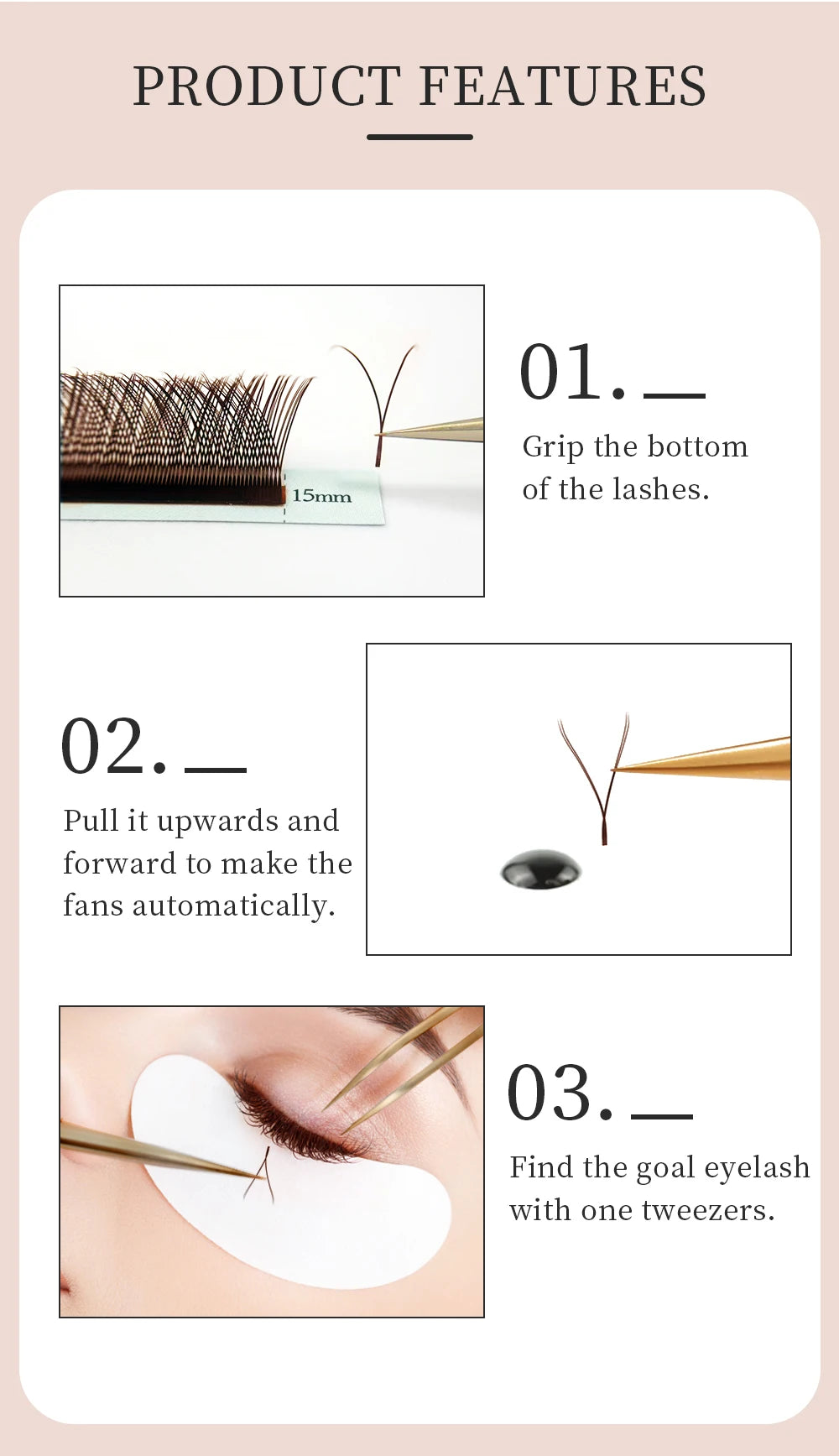 PRODUCT FEATURES

15mm

01.

Grip the bottom of the lashes.

02.

Pull it upwards and forward to make the fans automatically.

03.

Find the goal eyelash with one tweezers.