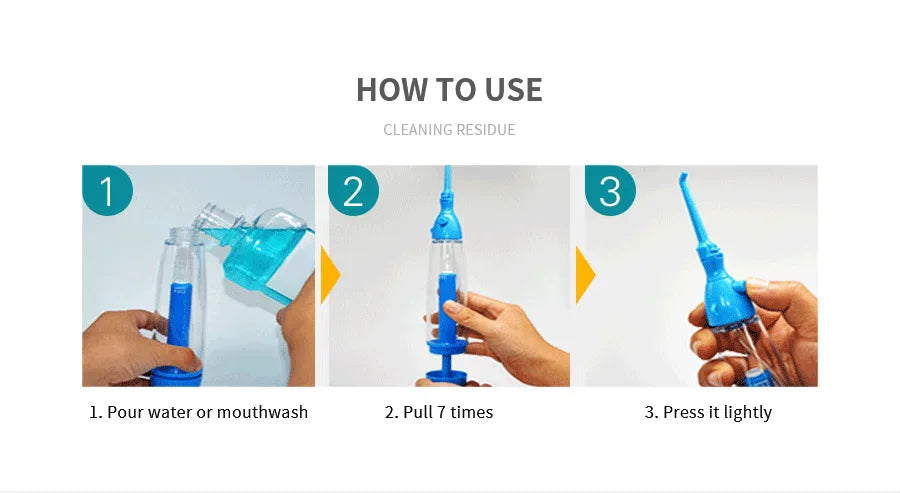 HOW TO USE

CLEANING RESIDUE

1

2

3

1. Pour water or mouthwash

2. Pull 7 times

3. Press it lightly