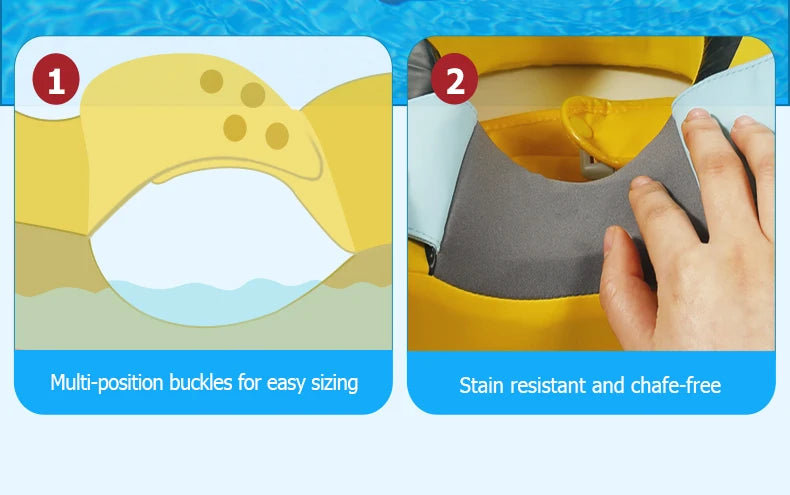 1

Multi-position buckles for easy sizing

2

Stain resistant and chafe-free