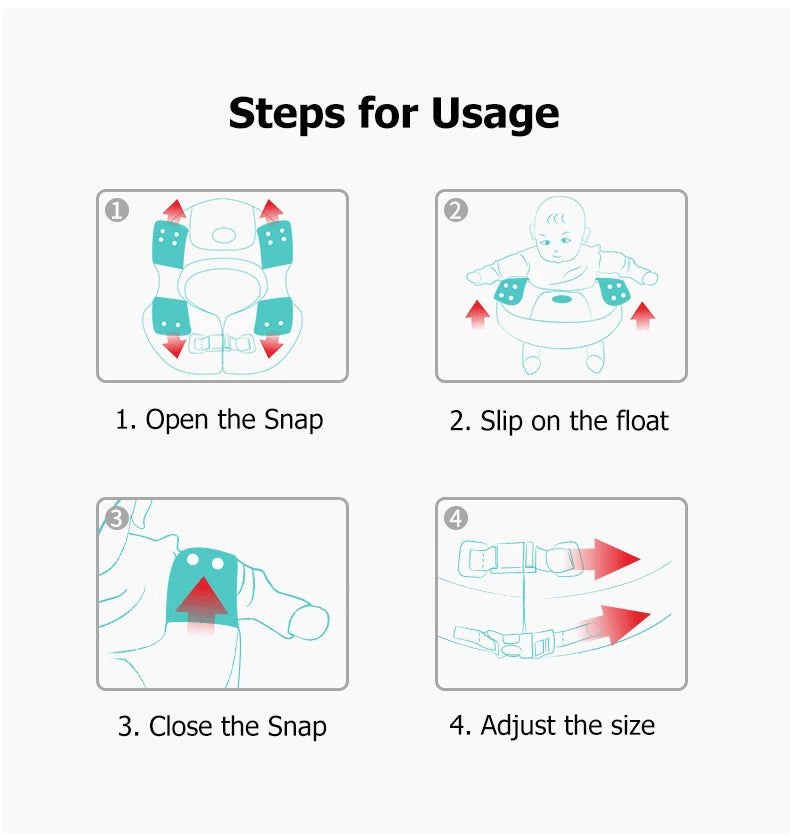 Steps for Usage

1

1. Open the Snap

2

2. Slip on the float

3

3. Close the Snap

4

4. Adjust the size