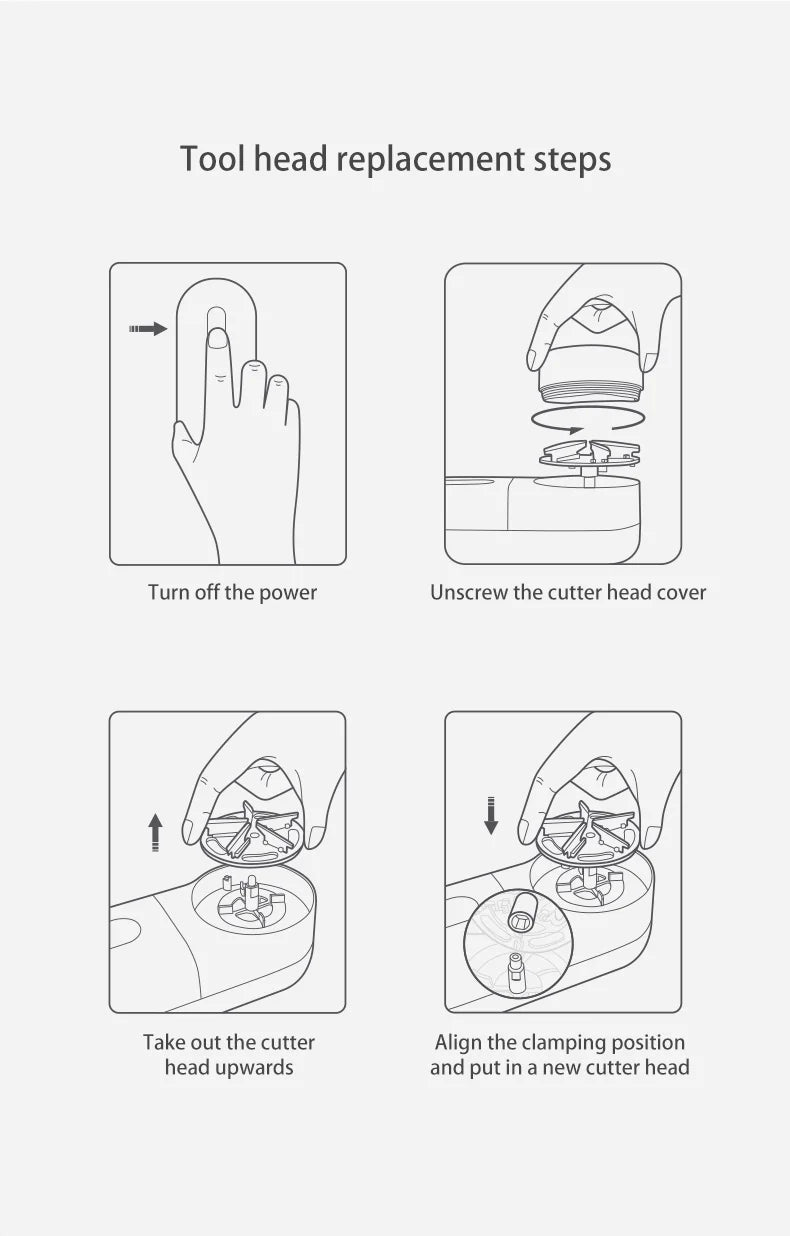 Tool head replacement steps

Turn off the power

Unscrew the cutter head cover

Take out the cutter head upwards

Align the clamping position and put in a new cutter head