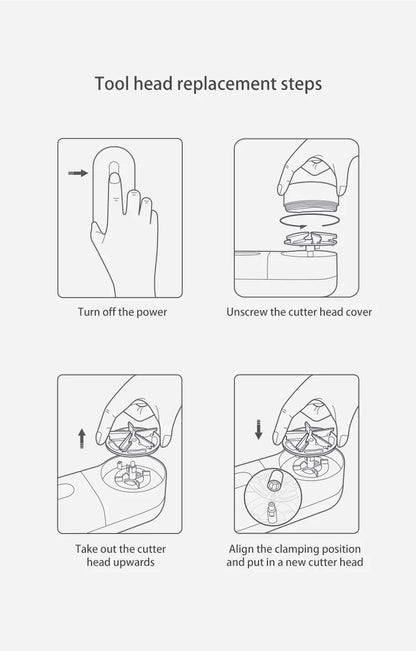 Tool head replacement steps

Turn off the power

Unscrew the cutter head cover

Take out the cutter head upwards

Align the clamping position and put in a new cutter head